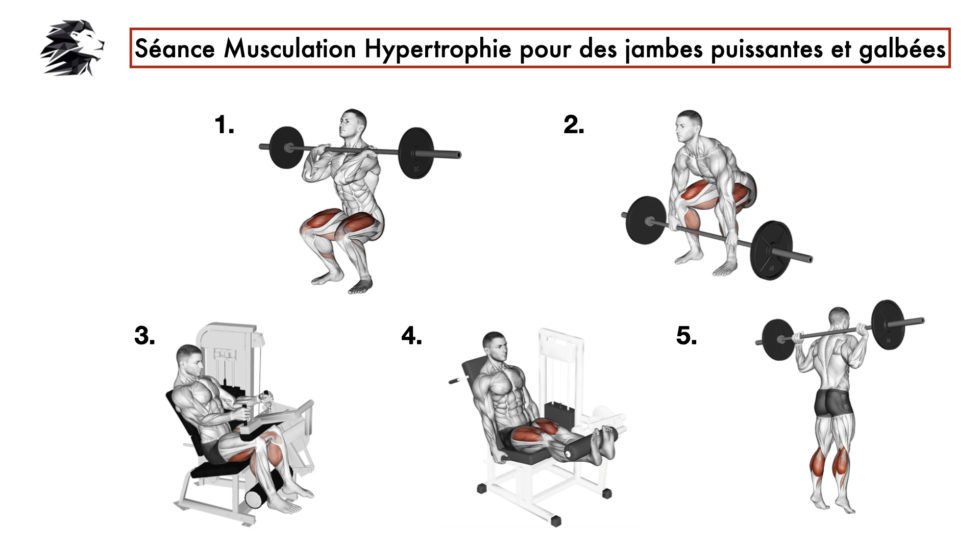 Séance Musculation Hypertrophie pour des jambes puissantes et galbées

1.

2.

3.

4.

5.