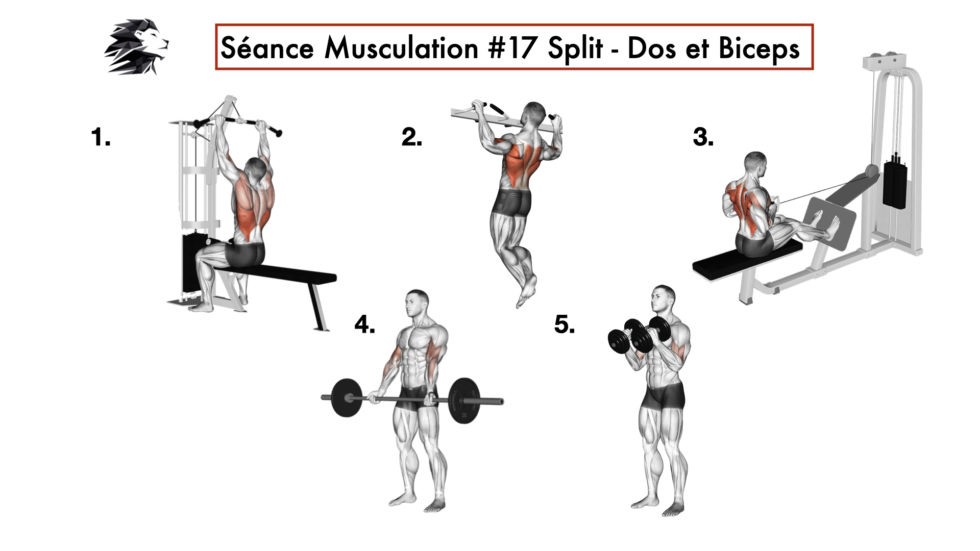 Séance Musculation #17 Split - Dos et Biceps

1.

2.

3.

4.

5.