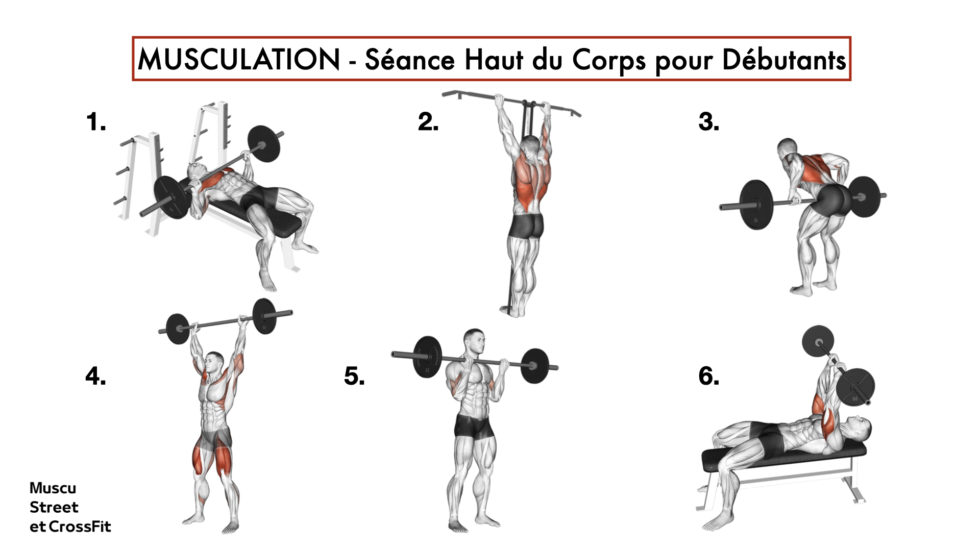 MUSCULATION - Séance Haut du Corps pour Débutants

1.

2.

3.

4.

5.

6.

Muscu Street et CrossFit